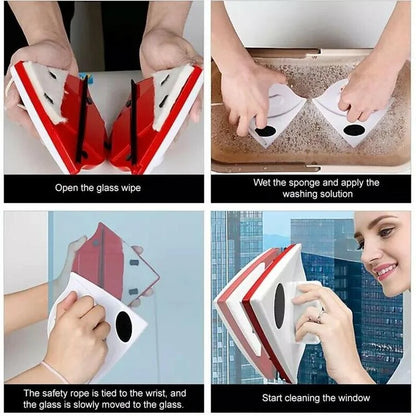 Open the glass wipe

Wet the sponge and apply the washing solution

The safety rope is tied to the wrist, and the glass is slowly moved to the glass.

Start cleaning the window