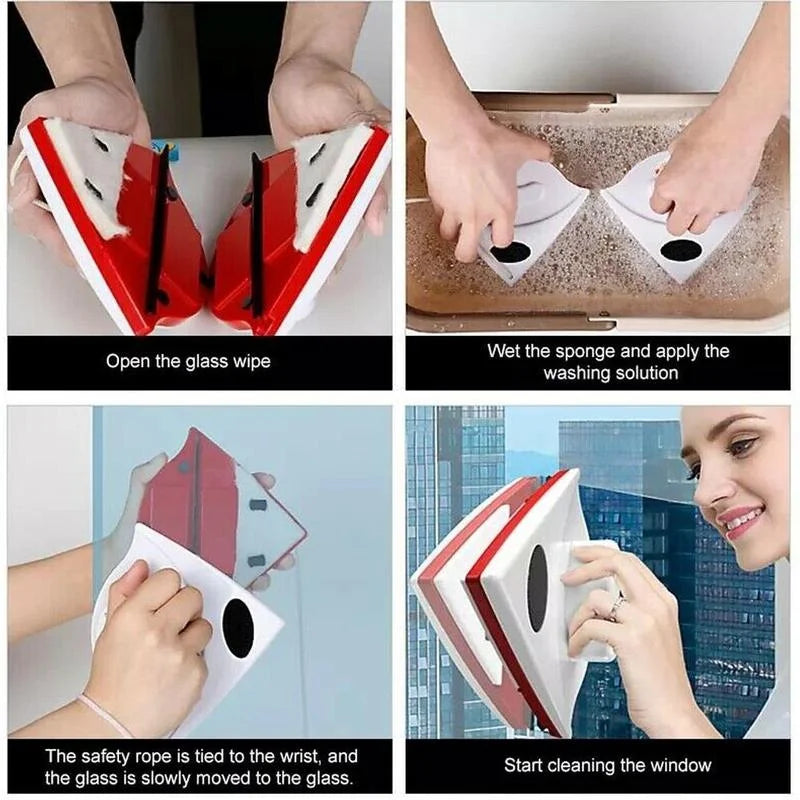 Open the glass wipe

Wet the sponge and apply the washing solution

The safety rope is tied to the wrist, and the glass is slowly moved to the glass.

Start cleaning the window