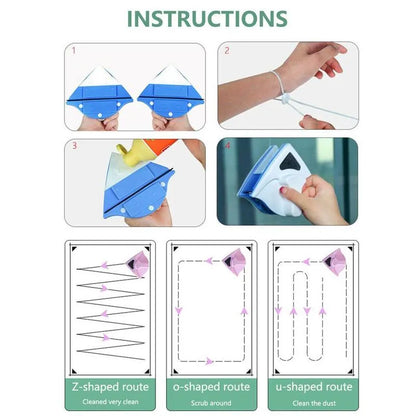 INSTRUCTIONS

1

2

3

4

Z-shaped route
Cleaned very clean

o-shaped route
Scrub around

u-shaped route
Clean the dust