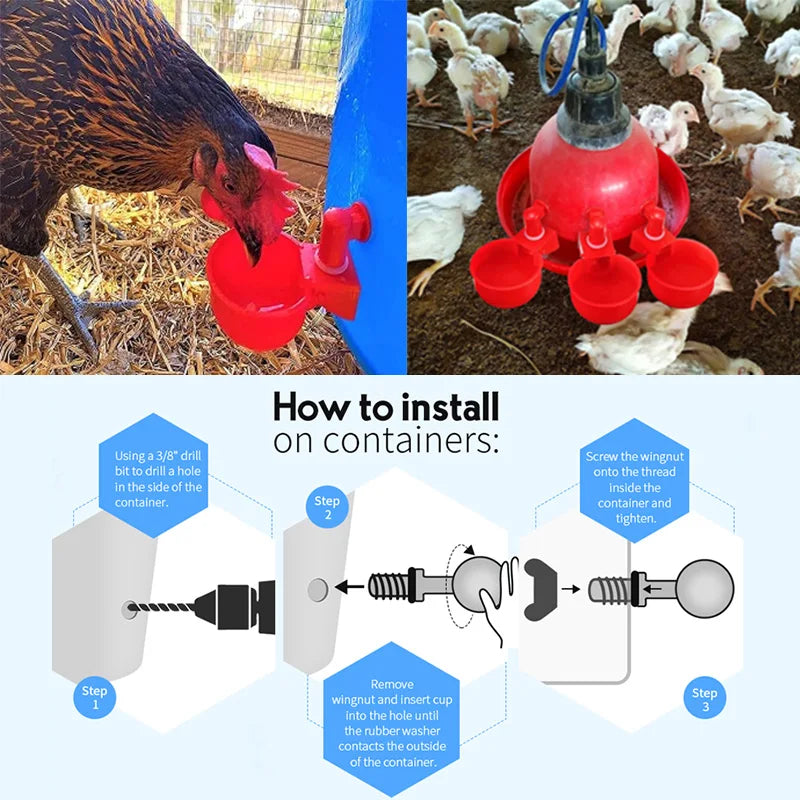 How to install on containers:

Using a 3/8" drill bit to drill a hole in the side of the container.

Step 1

Step 2

Remove wingnut and insert cup into the hole until the rubber washer contacts the outside of the container.

Screw the wingnut onto the thread inside the container and tighten.

Step 3